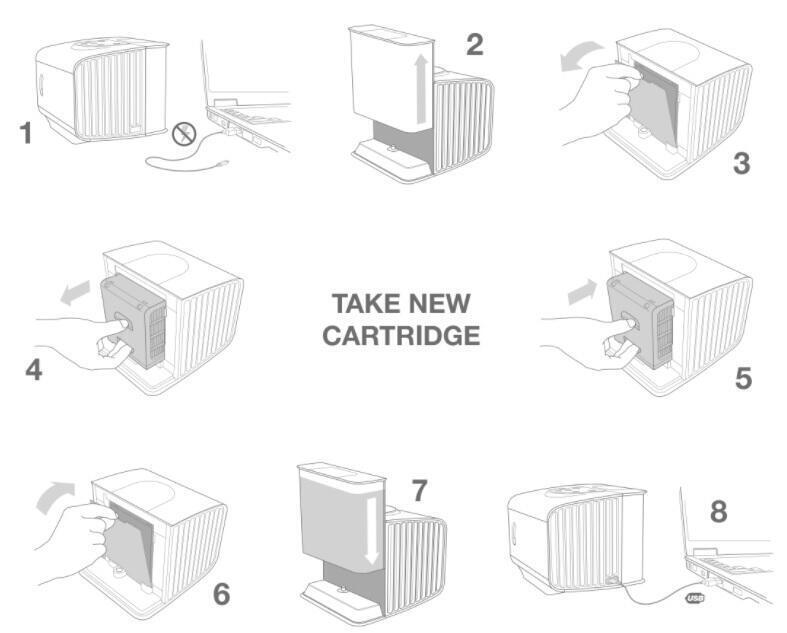 1

2

3

4

TAKE NEW CARTRIDGE

5

6

7

8

USB